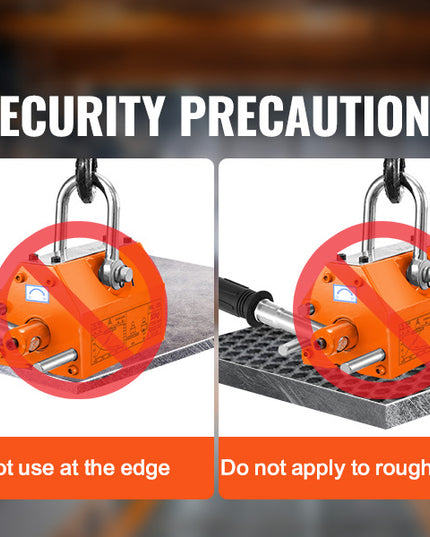 ECURITY PRECAUTION

ot use at the edge

Do not apply to rough